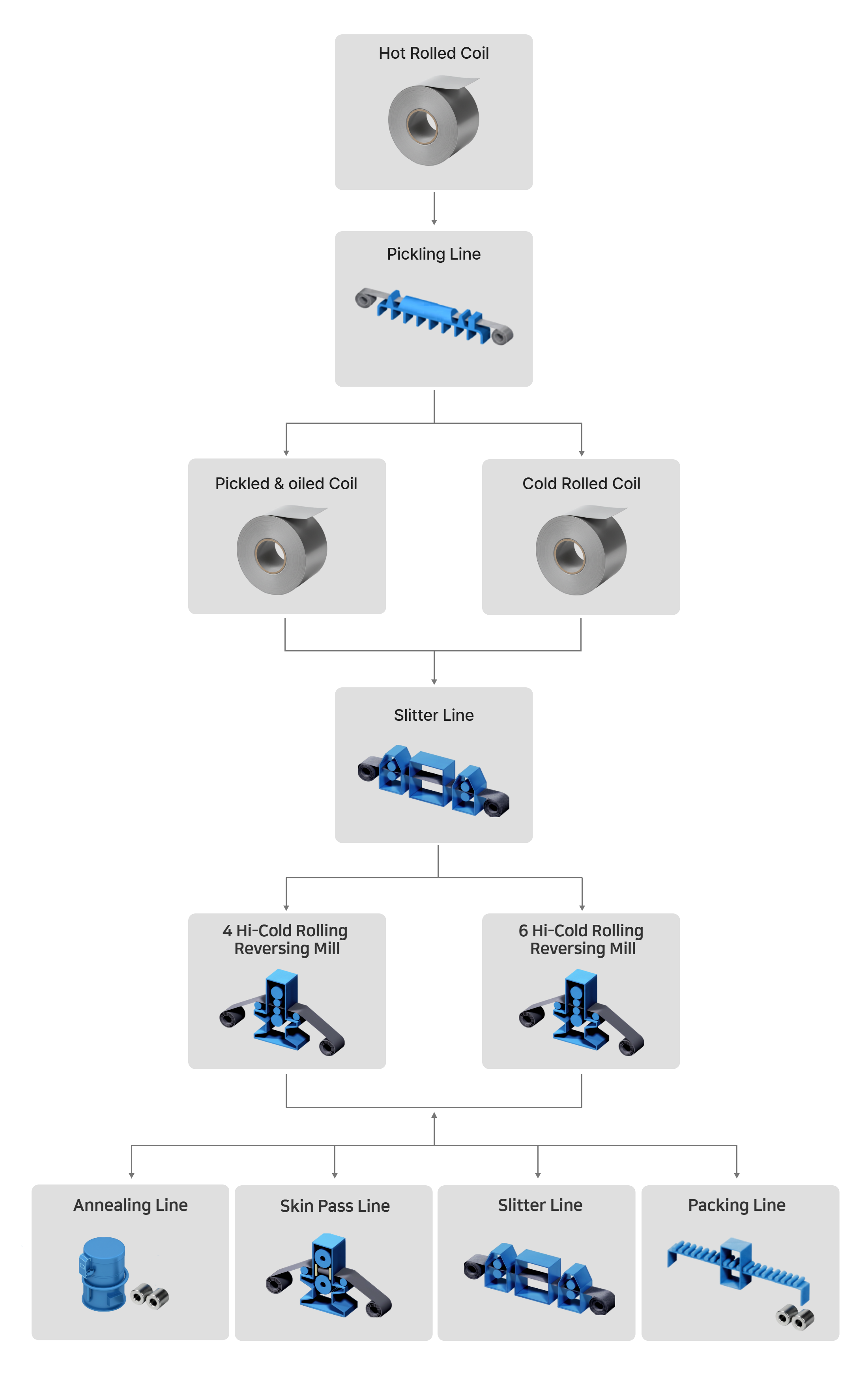 Hot Rolled Coil

Pickling Line

Pickled & oiled Coil

Cold Rolled Coil

Slitter Line

4 Hi-Cold Rolling Reversing Mill

6 Hi-Cold Rolling Reversing Mill

Annealing Line

Skin Pass Line

Slitter Line

Packing Line